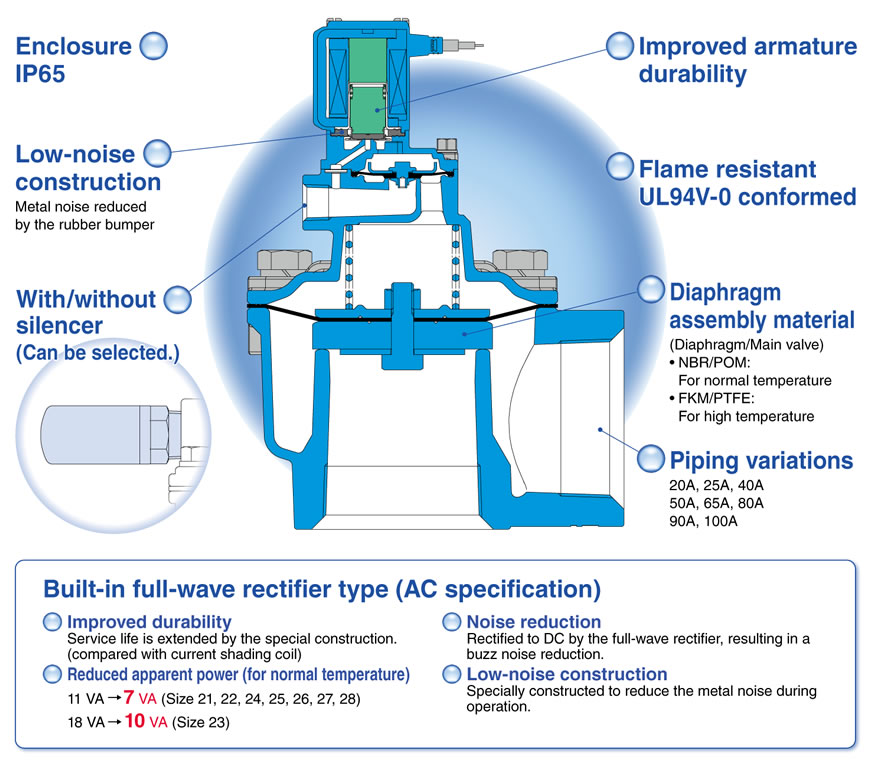 Enclosure IP65

Low-noise construction
Metal noise reduced by the rubber bumper

With/without silencer
(Can be selected.)

Improved armature durability

Flame resistant UL94V-0 conformed

Diaphragm assembly material
(Diaphragm/Main valve)
• NBR/POM:
For normal temperature
• FKM/PTFE:
For high temperature

Piping variations
20A, 25A, 40A
50A, 65A, 80A
90A, 100A

Built-in full-wave rectifier type (AC specification)

Improved durability
Service life is extended by the special construction. (compared with current shading coil)

Reduced apparent power (for normal temperature)
11 VA → 7 VA (Size 21, 22, 24, 25, 26, 27, 28)
18 VA → 10 VA (Size 23)

Noise reduction
Rectified to DC by the full-wave rectifier, resulting in a buzz noise reduction.

Low-noise construction
Specially constructed to reduce the metal noise during operation.