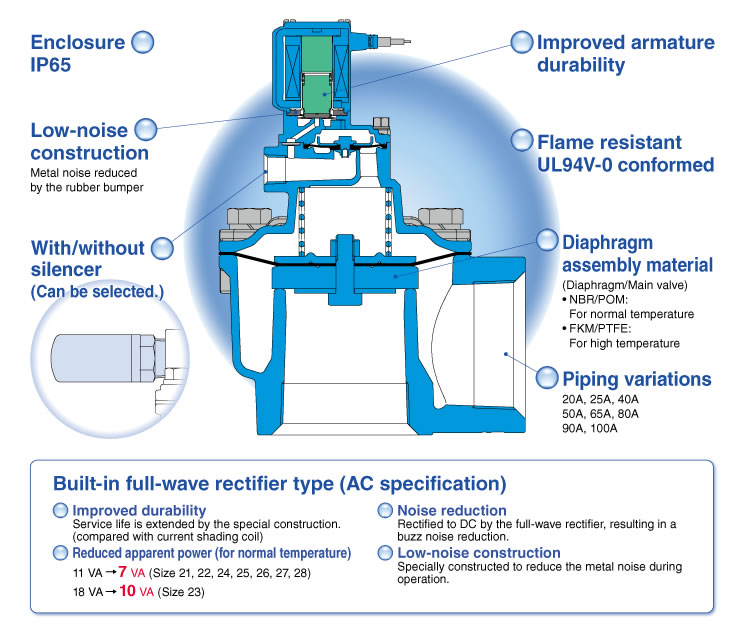 Enclosure
IP65

Low-noise construction
Metal noise reduced by the rubber bumper

With/without silencer
(Can be selected.)

Improved armature durability

Flame resistant UL94V-0 conformed

Diaphragm assembly material
(Diaphragm/Main valve)
• NBR/POM:
For normal temperature
• FKM/PTFE:
For high temperature

Piping variations
20A, 25A, 40A
50A, 65A, 80A
90A, 100A

Built-in full-wave rectifier type (AC specification)

Improved durability
Service life is extended by the special construction. (compared with current shading coil)

Reduced apparent power (for normal temperature)
11 VA → 7 VA (Size 21, 22, 24, 25, 26, 27, 28)
18 VA → 10 VA (Size 23)

Noise reduction
Rectified to DC by the full-wave rectifier, resulting in a buzz noise reduction.

Low-noise construction
Specially constructed to reduce the metal noise during operation.