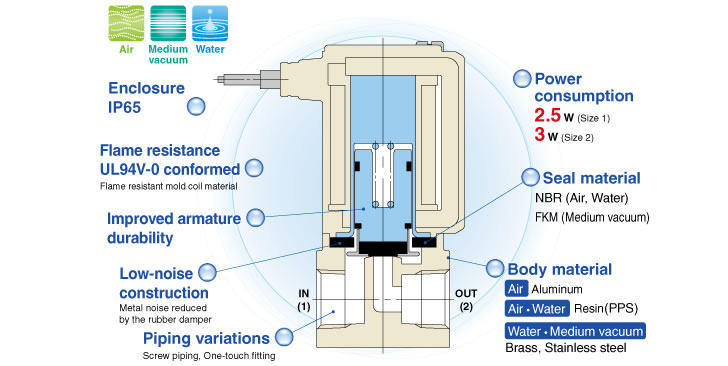 Air
Medium vacuum
Water

Enclosure IP65

Flame resistance UL94V-0 conformed
Flame resistant mold coil material

Improved armature durability

Low-noise construction
Metal noise reduced by the rubber damper

Piping variations
Screw piping, One-touch fitting

IN (1)

OUT (2)

Power consumption
2.5 W (Size 1)
3 W (Size 2)

Seal material
NBR (Air, Water)
FKM (Medium vacuum)

Body material
Air Aluminum
Air • Water Resin(PPS)
Water • Medium vacuum
Brass, Stainless steel