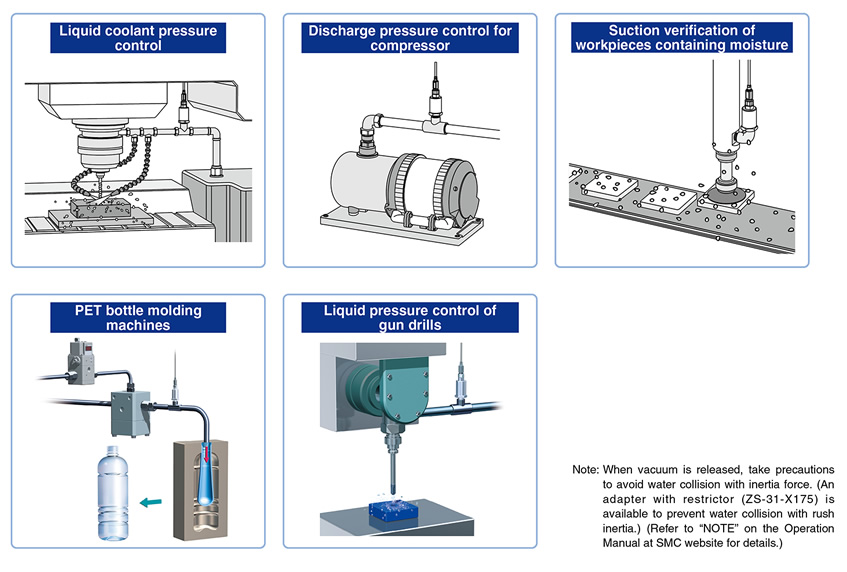 Liquid coolant pressure control

Discharge pressure control for compressor

Suction verification of workpieces containing moisture

PET bottle molding machines

Liquid pressure control of gun drills

Note: When vacuum is released, take precautions to avoid water collision with inertia force. (An adapter with restrictor (ZS-31-X175) is available to prevent water collision with rush inertia.) (Refer to "NOTE" on the Operation Manual at SMC website for details.)