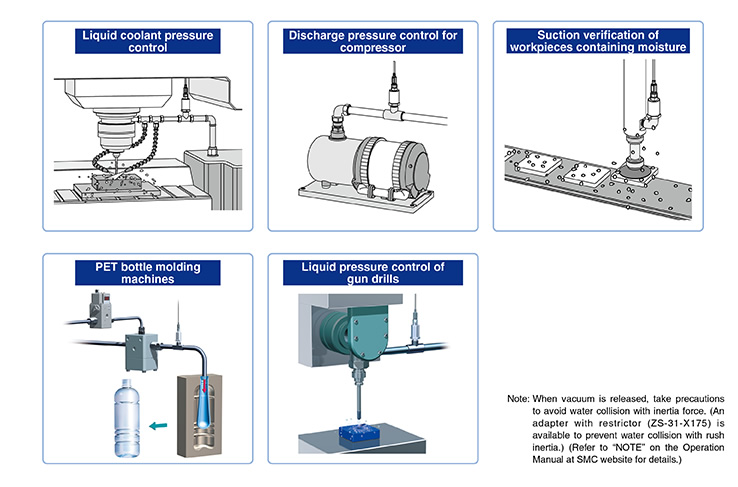 Liquid coolant pressure control

Discharge pressure control for compressor

Suction verification of workpieces containing moisture

PET bottle molding machines

Liquid pressure control of gun drills

Note: When vacuum is released, take precautions to avoid water collision with inertia force. (An adapter with restrictor (ZS-31-X175) is available to prevent water collision with rush inertia.) (Refer to "NOTE" on the Operation Manual at SMC website for details.)