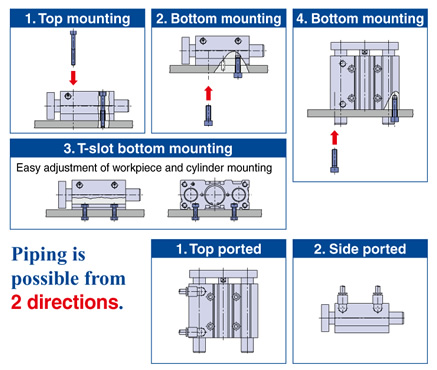 1. Top mounting

2. Bottom mounting

4. Bottom mounting

3. T-slot bottom mounting

Easy adjustment of workpiece and cylinder mounting

Piping is possible from 2 directions.

1. Top ported

2. Side ported