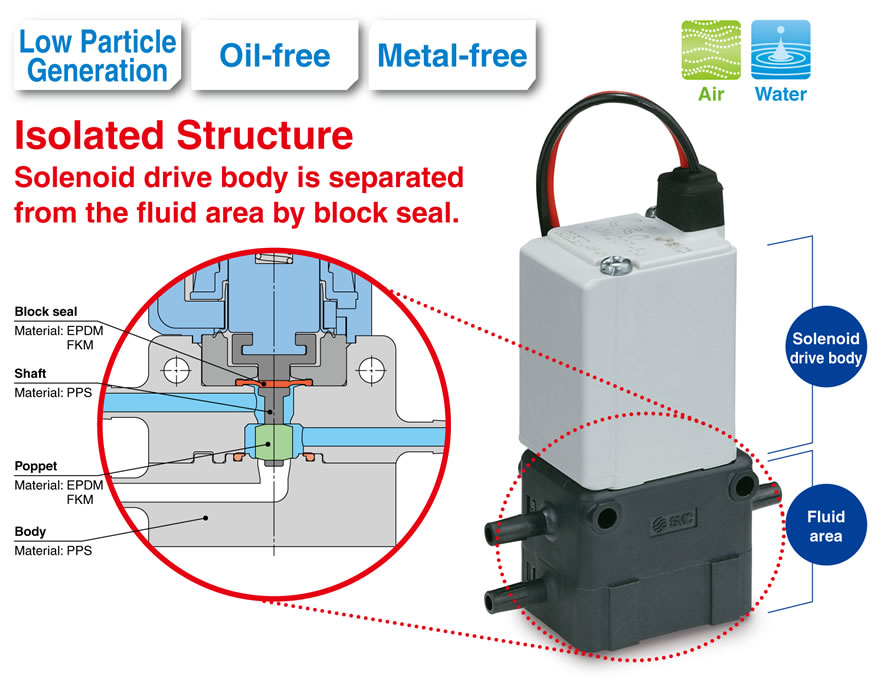 Low Particle Generation

Oil-free

Metal-free

Air

Water

Isolated Structure

Solenoid drive body is separated from the fluid area by block seal.

Block seal
Material: EPDM
FKM

Shaft
Material: PPS

Poppet
Material: EPDM
FKM

Body
Material: PPS

Solenoid drive body

Fluid area

SMC