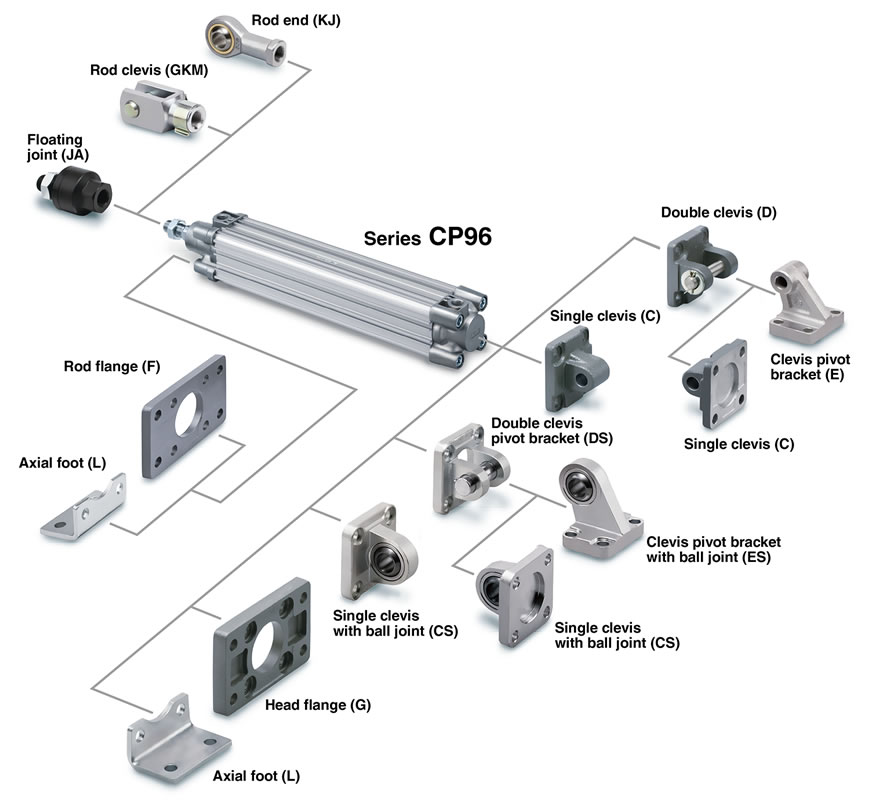 Rod end (KJ)

Rod clevis (GKM)

Floating joint (JA)

Series CP96

Double clevis (D)

Single clevis (C)

Clevis pivot bracket (E)

Single clevis (C)

Rod flange (F)

Axial foot (L)

Double clevis pivot bracket (DS)

Clevis pivot bracket with ball joint (ES)

Single clevis with ball joint (CS)

Single clevis with ball joint (CS)

Head flange (G)

Axial foot (L)