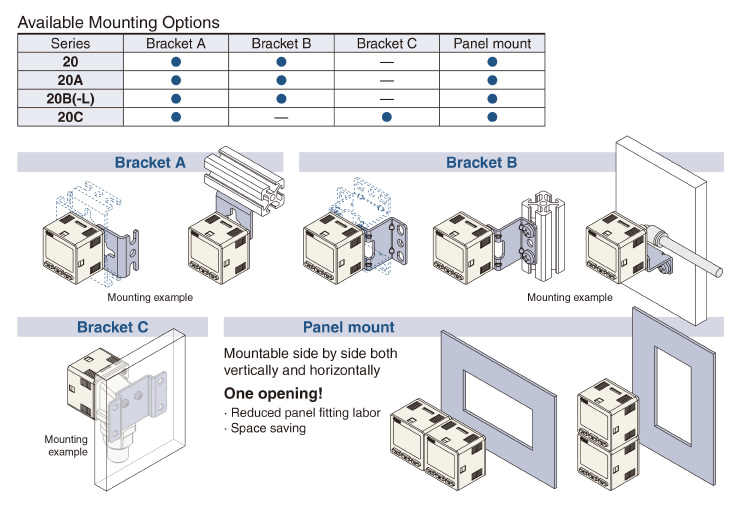 Available Mounting Options

| Series | Bracket A | Bracket B | Bracket C | Panel mount |
|---|---|---|---|---|
| 20 | ● | ● | — | ● |
| 20A | ● | ● | — | ● |
| 20B(-L) | ● | ● | — | ● |
| 20C | ● | — | ● | ● |

Bracket A

Mounting example

Bracket B

Mounting example

Bracket C

Mounting example

Panel mount

Mountable side by side both vertically and horizontally

One opening!

· Reduced panel fitting labor
· Space saving