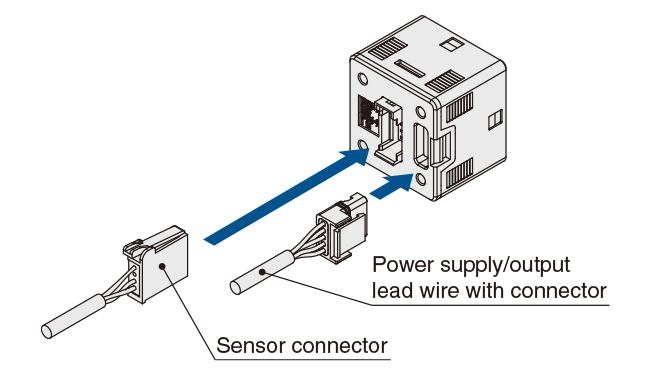 Power supply/output
lead wire with connector

Sensor connector