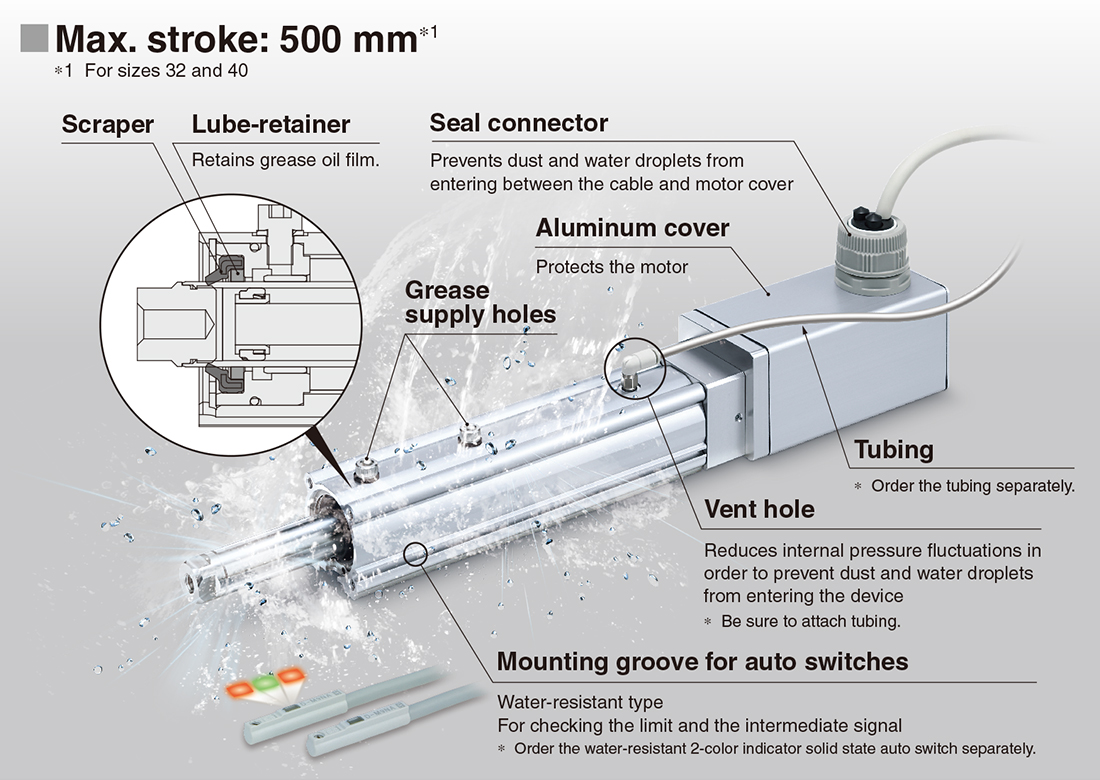 Max. stroke: 500 mm$^{*1}$
∗1 For sizes 32 and 40

Scraper

Lube-retainer
Retains grease oil film.

Seal connector
Prevents dust and water droplets from entering between the cable and motor cover

Aluminum cover
Protects the motor

Grease supply holes

Tubing
∗ Order the tubing separately.

Vent hole
Reduces internal pressure fluctuations in order to prevent dust and water droplets from entering the device
∗ Be sure to attach tubing.

Mounting groove for auto switches
Water-resistant type
For checking the limit and the intermediate signal
∗ Order the water-resistant 2-color indicator solid state auto switch separately.