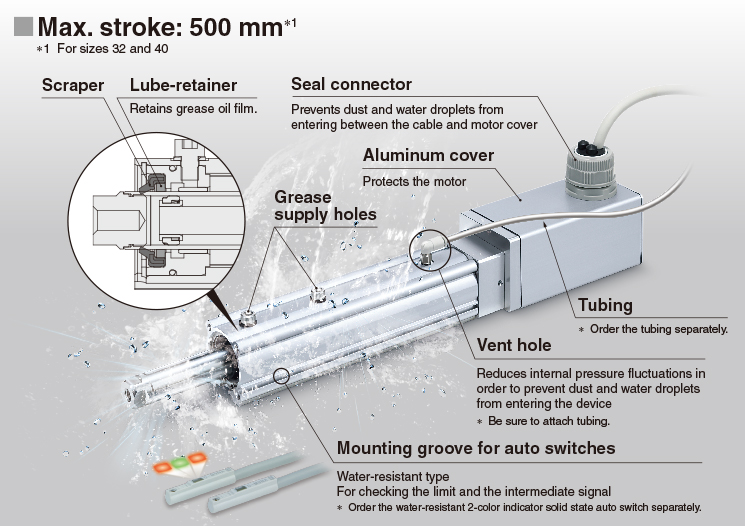 Max. stroke: 500 mm$^{*1}$
∗1 For sizes 32 and 40

Scraper

Lube-retainer
Retains grease oil film.

Seal connector
Prevents dust and water droplets from entering between the cable and motor cover

Aluminum cover
Protects the motor

Grease supply holes

Tubing
∗ Order the tubing separately.

Vent hole
Reduces internal pressure fluctuations in order to prevent dust and water droplets from entering the device
∗ Be sure to attach tubing.

Mounting groove for auto switches
Water-resistant type
For checking the limit and the intermediate signal
∗ Order the water-resistant 2-color indicator solid state auto switch separately.