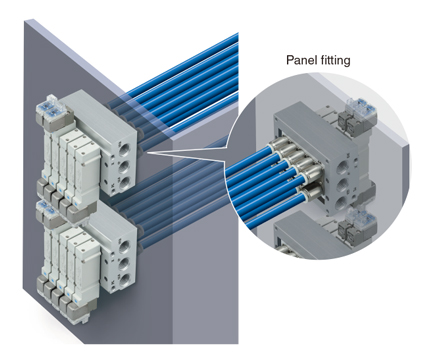 Panel fitting