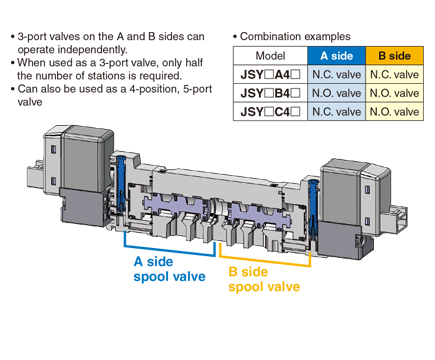 • 3-port valves on the A and B sides can operate independently.
• When used as a 3-port valve, only half the number of stations is required.
• Can also be used as a 4-position, 5-port valve

• Combination examples

| Model | A side | B side |
|---|---|---|
| JSY□A4□ | N.C. valve | N.C. valve |
| JSY□B4□ | N.O. valve | N.O. valve |
| JSY□C4□ | N.C. valve | N.O. valve |

A side spool valve

B side spool valve