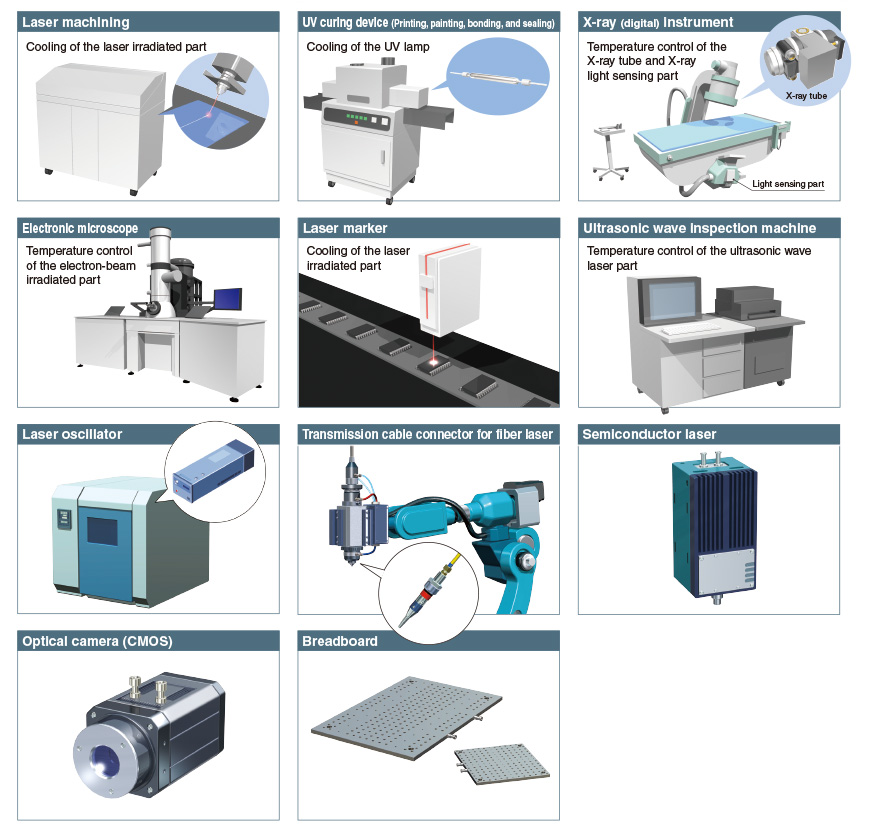 Laser machining

Cooling of the laser irradiated part

UV curing device (Printing, painting, bonding, and sealing)

Cooling of the UV lamp

X-ray (digital) instrument

Temperature control of the X-ray tube and X-ray light sensing part

X-ray tube

Light sensing part

Electronic microscope

Temperature control of the electron-beam irradiated part

Laser marker

Cooling of the laser irradiated part

Ultrasonic wave inspection machine

Temperature control of the ultrasonic wave laser part

Laser oscillator

Transmission cable connector for fiber laser

Semiconductor laser

Optical camera (CMOS)

Breadboard