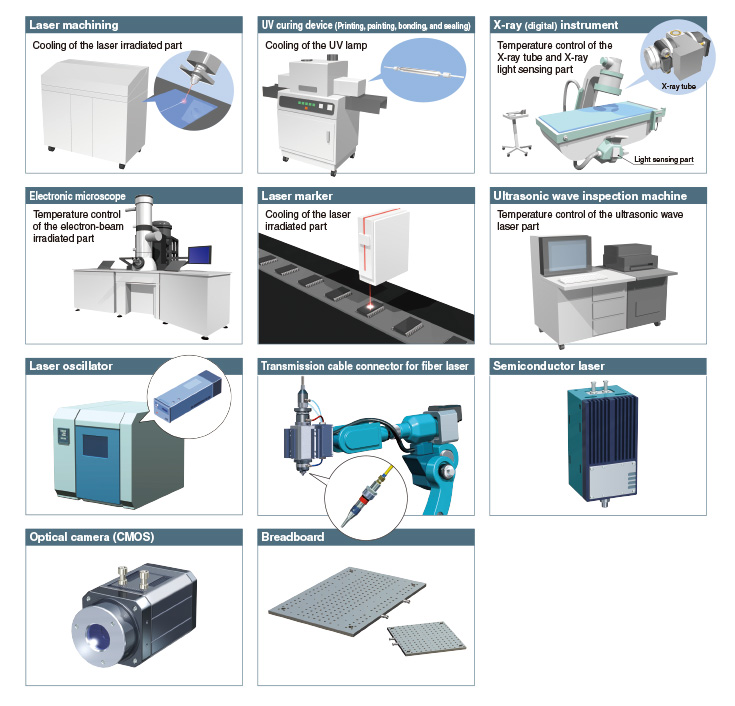 Laser machining

Cooling of the laser irradiated part

UV curing device (Printing, painting, bonding, and sealing)

Cooling of the UV lamp

X-ray (digital) instrument

Temperature control of the X-ray tube and X-ray light sensing part

X-ray tube

Light sensing part

Electronic microscope

Temperature control of the electron-beam irradiated part

Laser marker

Cooling of the laser irradiated part

Ultrasonic wave inspection machine

Temperature control of the ultrasonic wave laser part

Laser oscillator

Transmission cable connector for fiber laser

Semiconductor laser

Optical camera (CMOS)

Breadboard