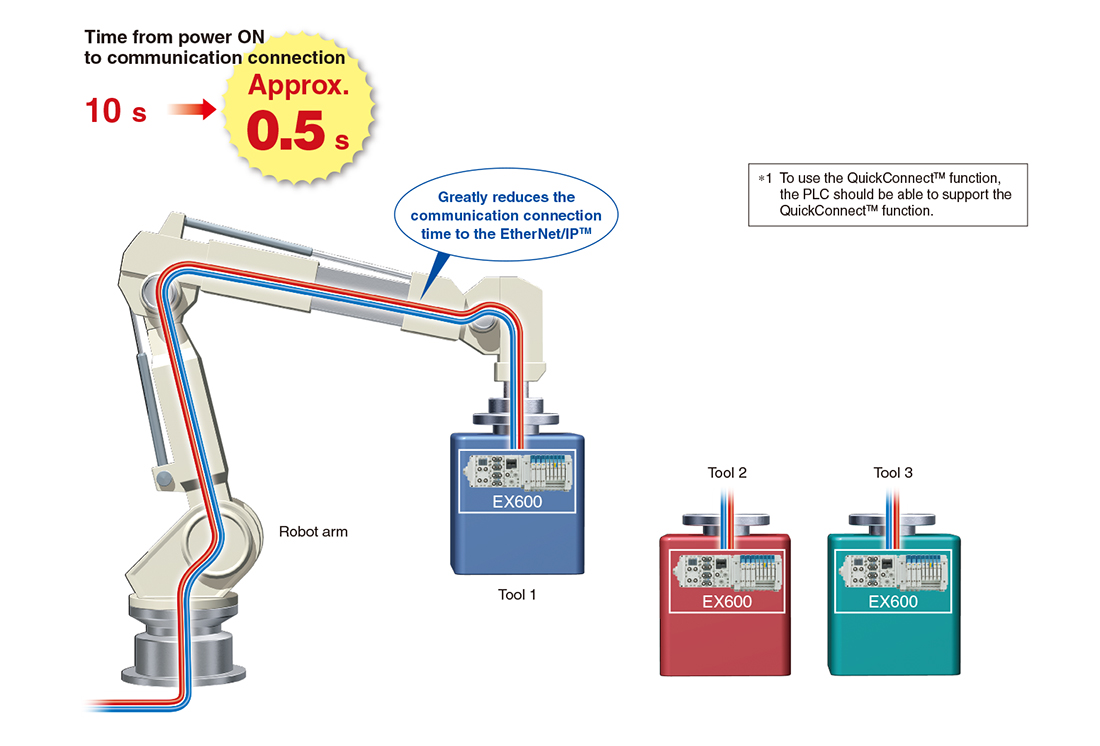 Time from power ON
to communication connection

10 s

Approx.
0.5 s

Greatly reduces the communication connection time to the EtherNet/IP™

∗1 To use the QuickConnect™ function, the PLC should be able to support the QuickConnect™ function.

Robot arm

EX600

Tool 1

Tool 2

EX600

Tool 3

EX600