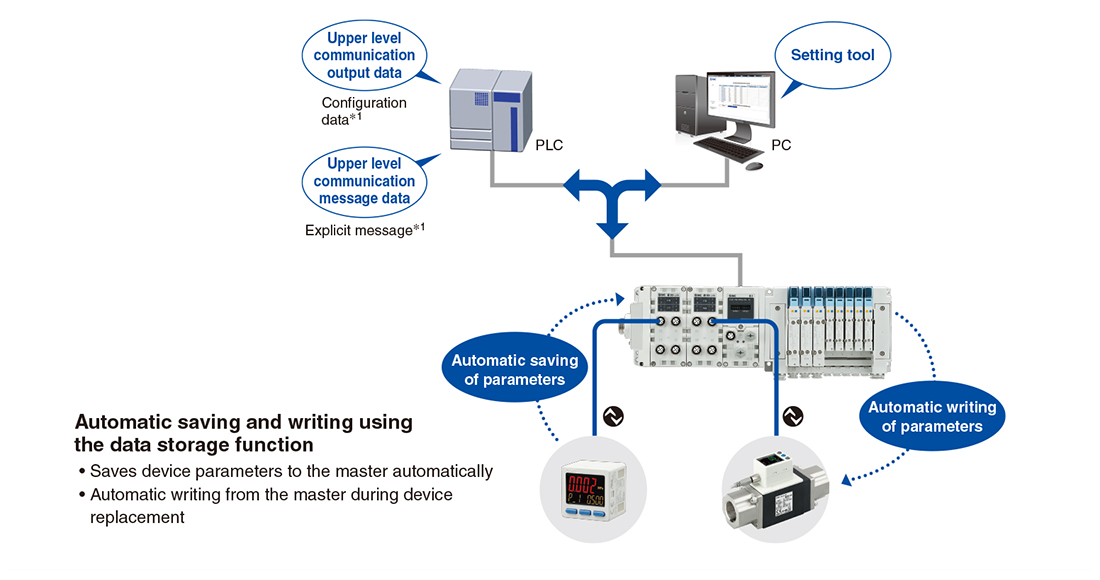 Upper level communication output data

Configuration data$^{*1}$

Upper level communication message data

Explicit message$^{*1}$

PLC

Setting tool

PC

Automatic saving of parameters

Automatic writing of parameters

Automatic saving and writing using the data storage function

• Saves device parameters to the master automatically

• Automatic writing from the master during device replacement