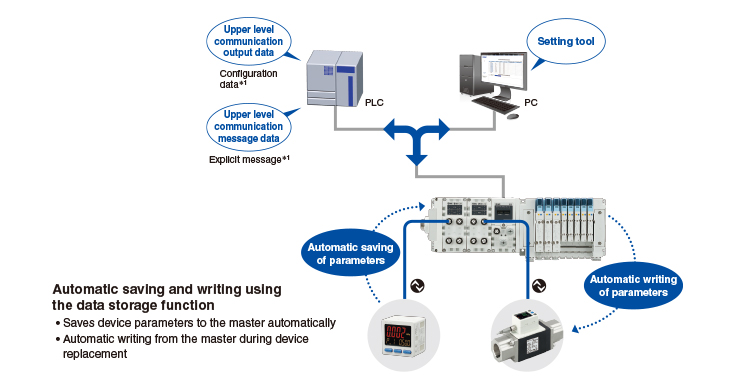 Upper level communication output data

Configuration data*1

Upper level communication message data

Explicit message*1

PLC

Setting tool

PC

Automatic saving of parameters

Automatic writing of parameters

Automatic saving and writing using the data storage function

• Saves device parameters to the master automatically
• Automatic writing from the master during device replacement