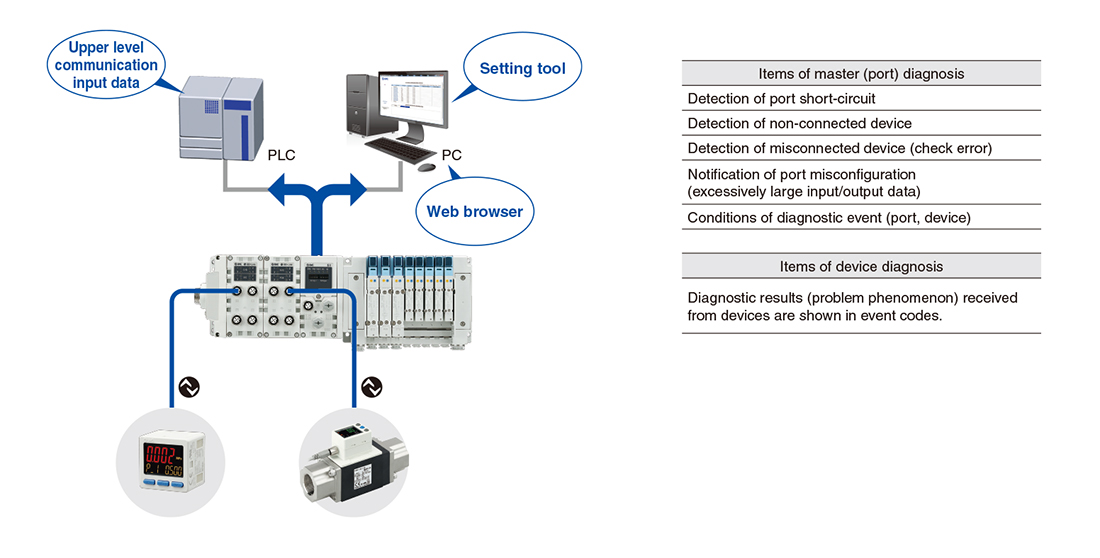 Upper level communication input data

Setting tool

PLC

PC

Web browser

| Items of master (port) diagnosis |
|---|
| Detection of port short-circuit |
| Detection of non-connected device |
| Detection of misconnected device (check error) |
| Notification of port misconfiguration (excessively large input/output data) |
| Conditions of diagnostic event (port, device) |

| Items of device diagnosis |
|---|
| Diagnostic results (problem phenomenon) received from devices are shown in event codes. |