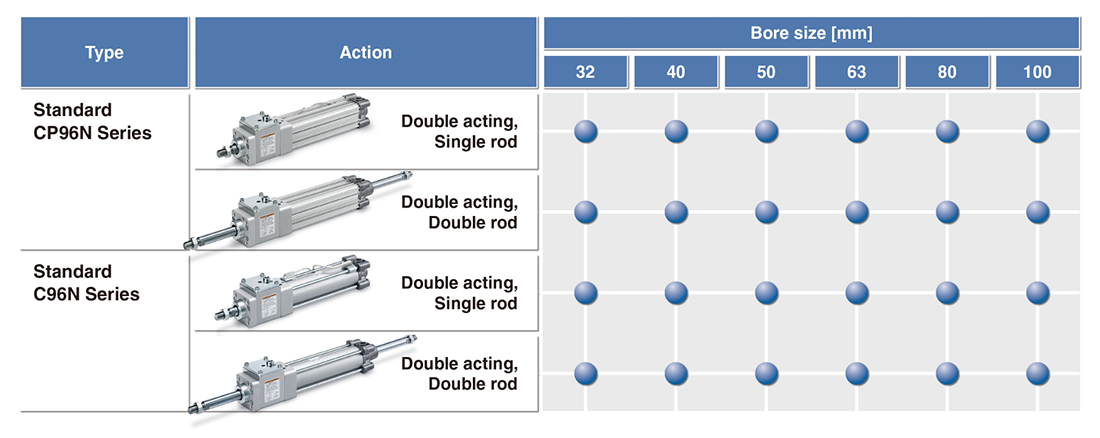 | Type | Action | Bore size [mm] 32 | 40 | 50 | 63 | 80 | 100 |
|---|---|---|---|---|---|---|---|
| Standard CP96N Series | Double acting, Single rod | ● | ● | ● | ● | ● | ● |
| | Double acting, Double rod | ● | ● | ● | ● | ● | ● |
| Standard C96N Series | Double acting, Single rod | ● | ● | ● | ● | ● | ● |
| | Double acting, Double rod | ● | ● | ● | ● | ● | ● |