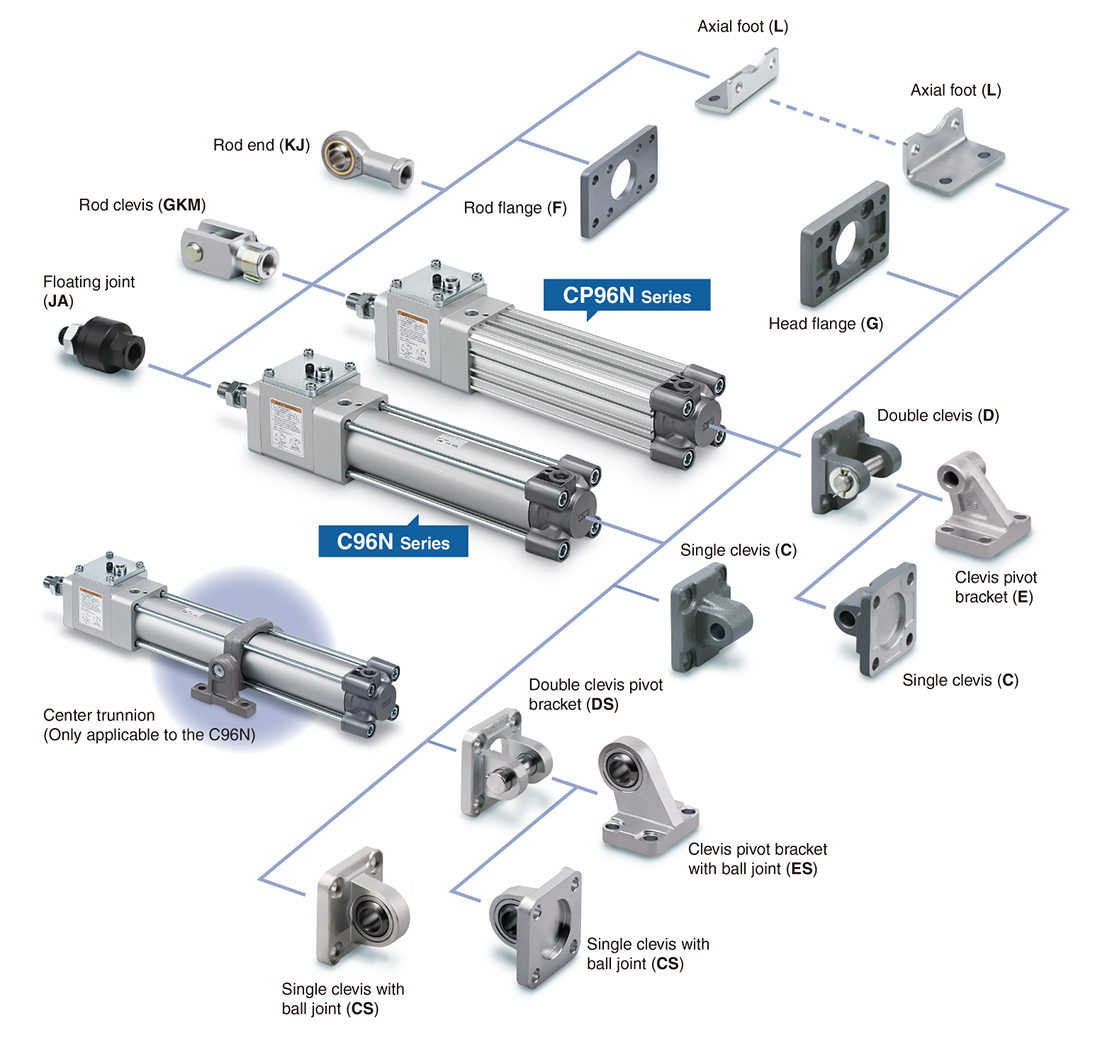 Axial foot (L)

Axial foot (L)

Rod end (KJ)

Rod clevis (GKM)

Rod flange (F)

Floating joint (JA)

CP96N Series

Head flange (G)

Double clevis (D)

C96N Series

Single clevis (C)

Clevis pivot bracket (E)

Single clevis (C)

Center trunnion
(Only applicable to the C96N)

Double clevis pivot bracket (DS)

Clevis pivot bracket with ball joint (ES)

Single clevis with ball joint (CS)

Single clevis with ball joint (CS)